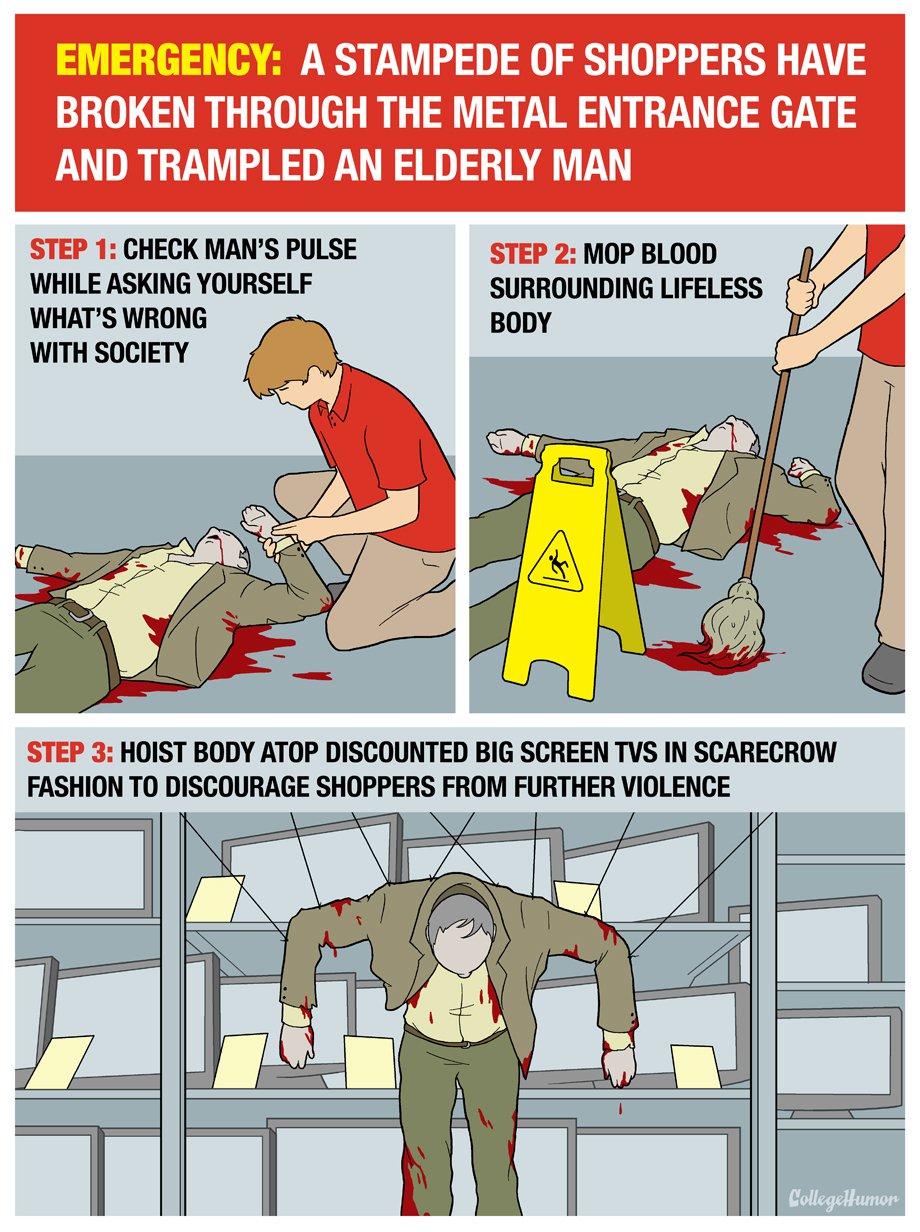 EMERGENCY: A STAMPEDE OF SHOPPERS HAVE BROKEN THROUGH THE METAL ENTRANCE GATE AND TRAMPLED AN ELDERLY MAN

STEP 1: CHECK MAN'S PULSE WHILE ASKING YOURSELF WHAT'S WRONG WITH SOCIETY

STEP 2: MOP BLOOD SURROUNDING LIFELESS BODY

STEP 3: HOIST BODY ATOP DISCOUNTED BIG SCREEN TVS IN SCARECROW FASHION TO DISCOURAGE SHOPPERS FROM FURTHER VIOLENCE

CollegeHumor