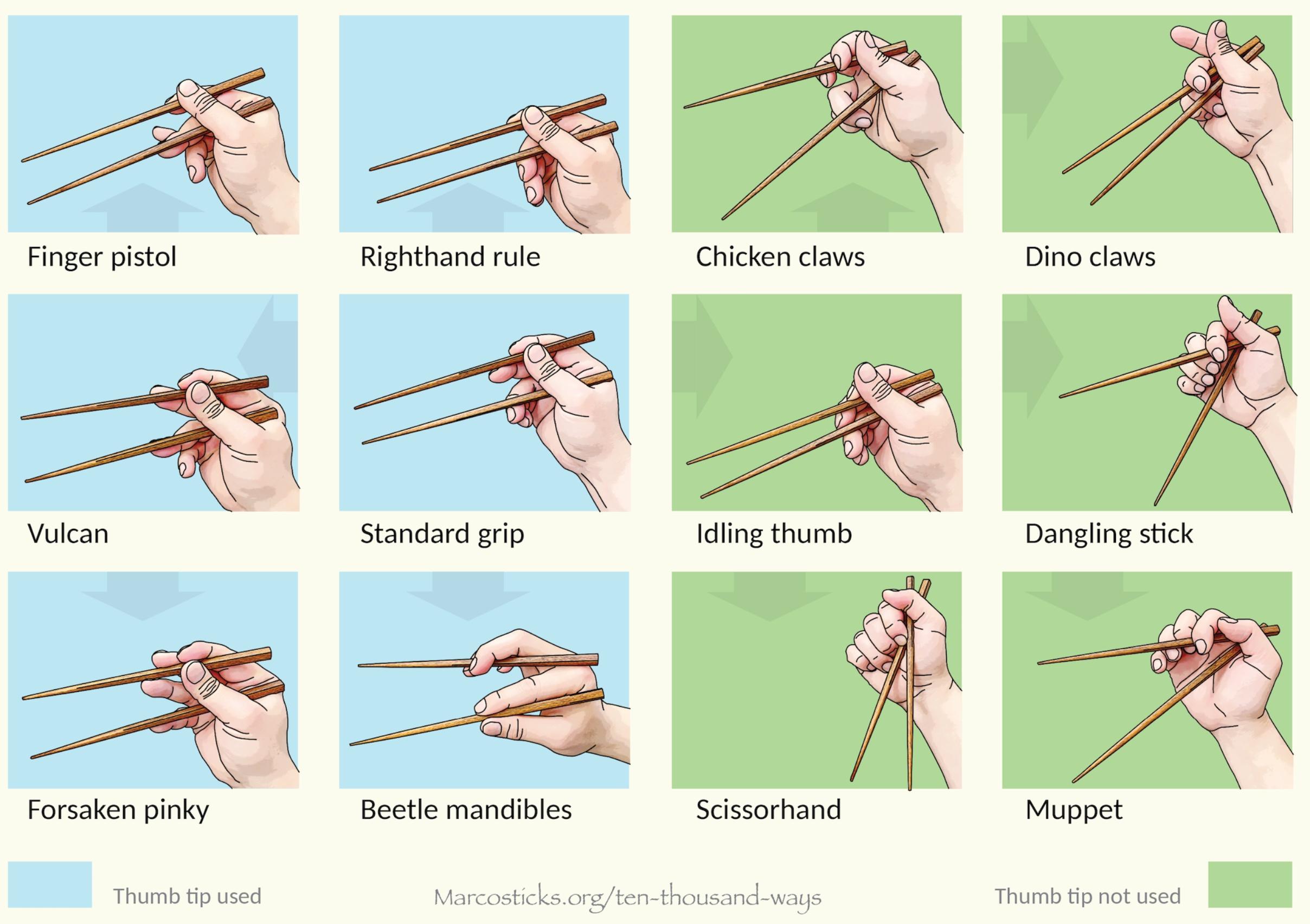 Finger pistol

Righthand rule

Chicken claws

Dino claws

Vulcan

Standard grip

Idling thumb

Dangling stick

Forsaken pinky

Beetle mandibles

Scissorhand

Muppet

Thumb tip used

Marcosticks.org/ten-thousand-ways

Thumb tip not used