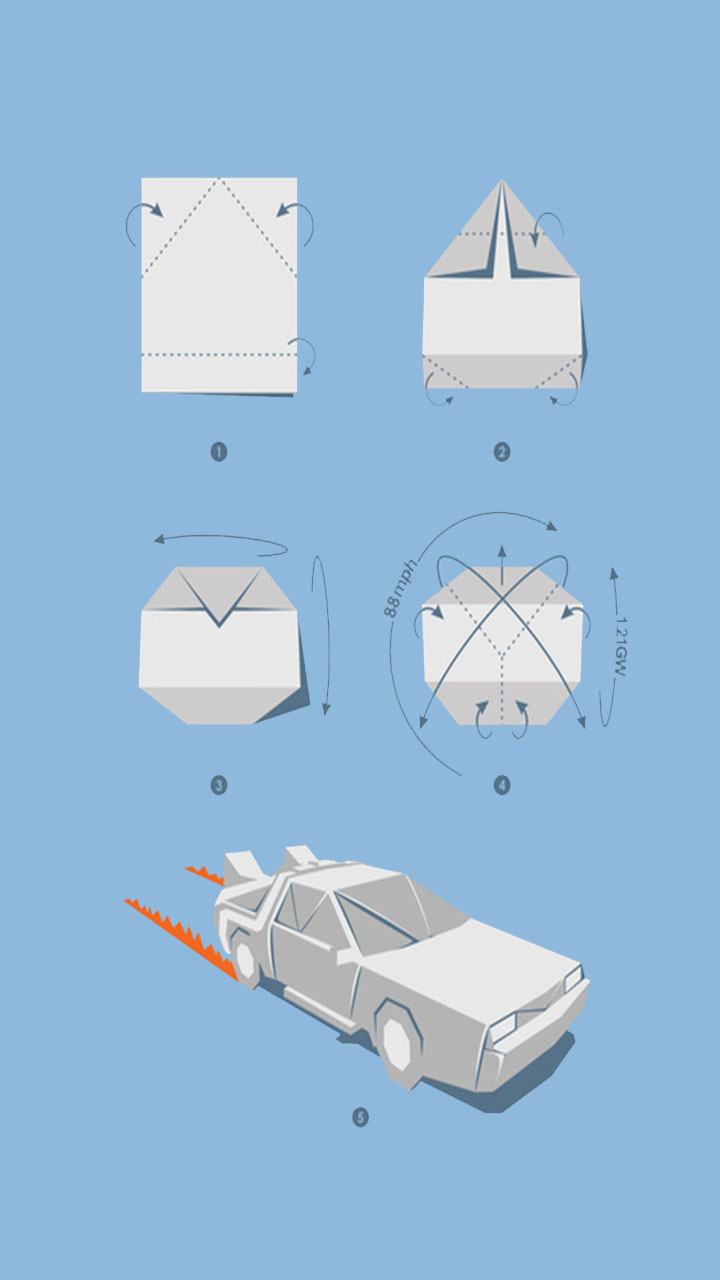 1

2

3

88mph

1.21GW

4

5