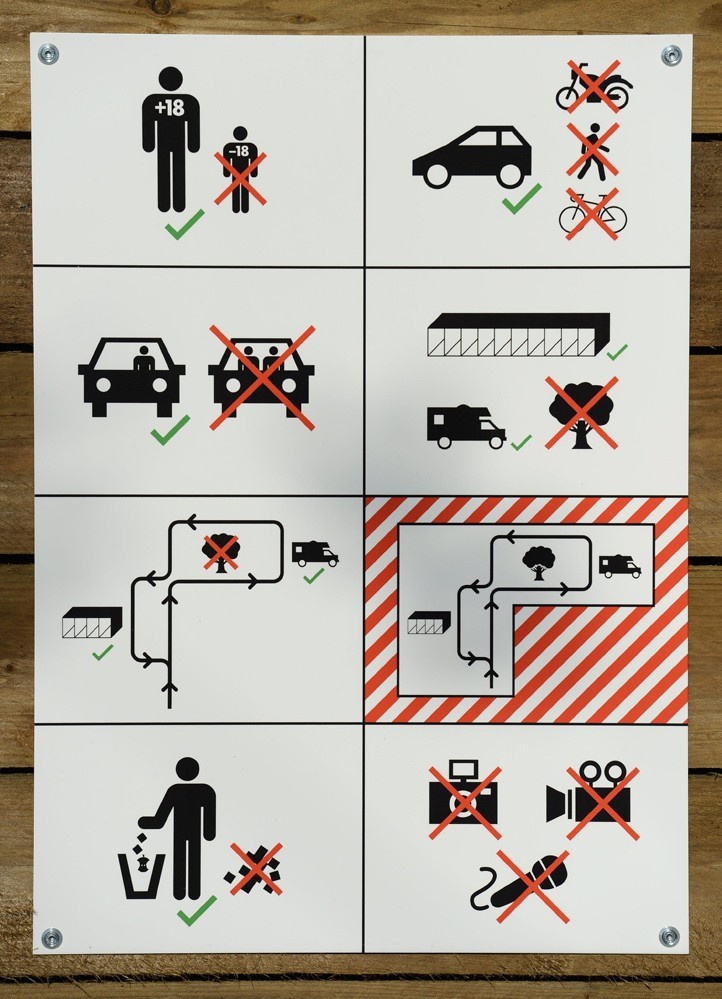 +18
-18